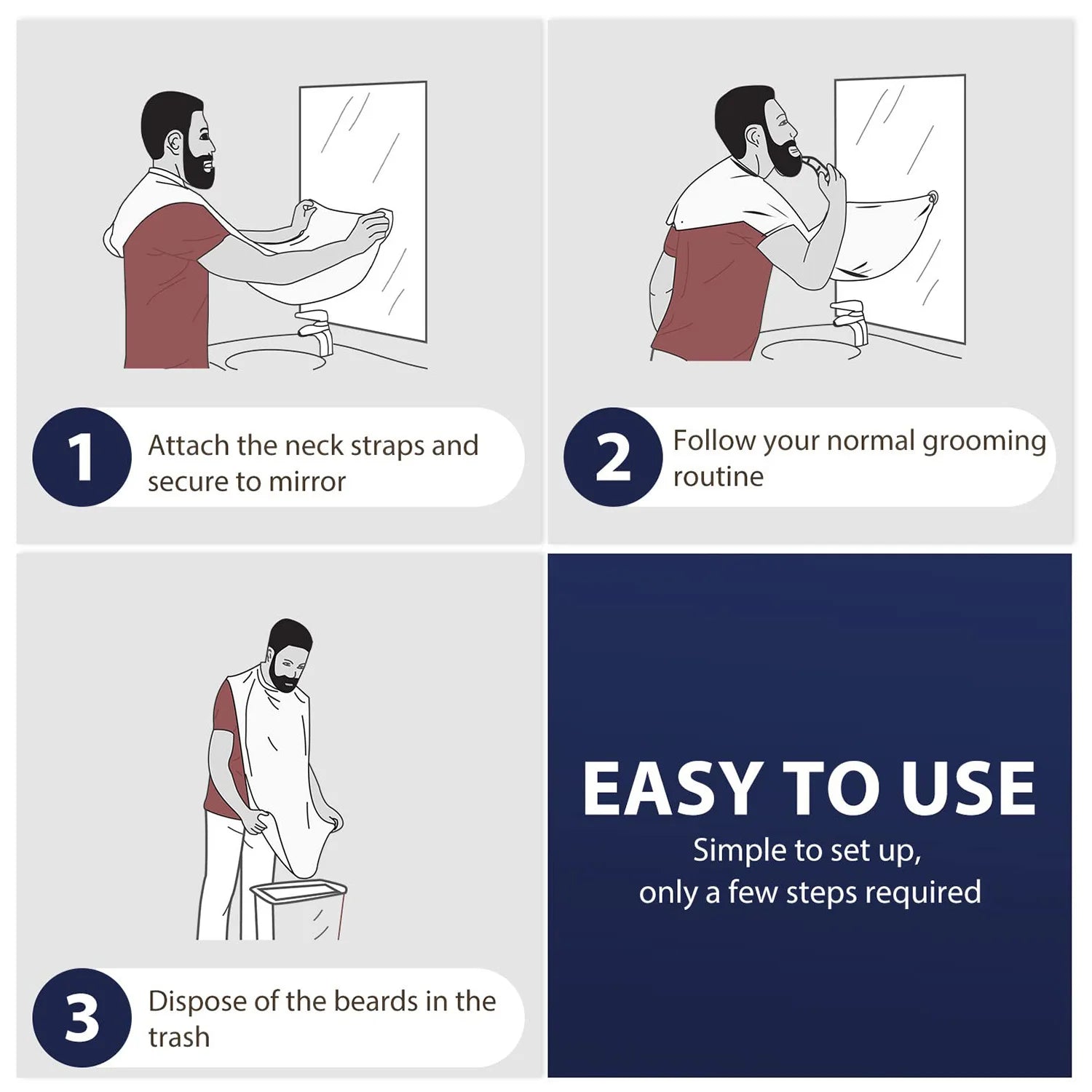 1 Attach the neck straps and secure to mirror

2 Follow your normal grooming routine

3 Dispose of the beards in the trash

EASY TO USE
Simple to set up,
only a few steps required